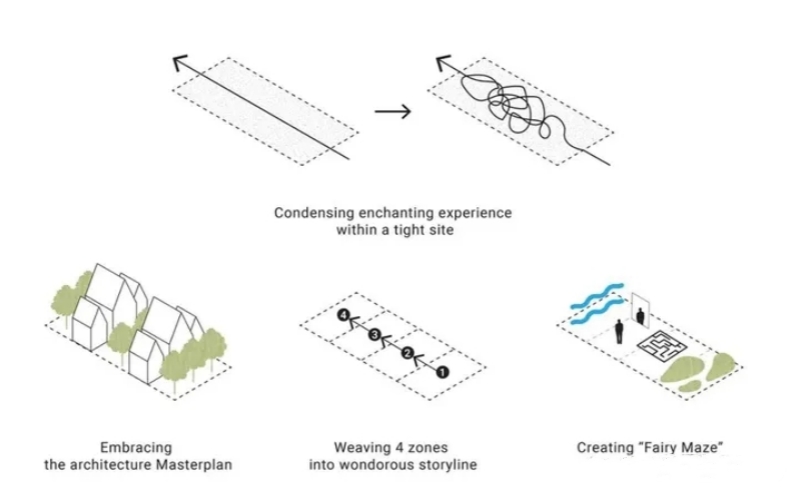 Condensing enchanting experience within a tight site

4
3
2
1

Embracing the architecture Masterplan

Weaving 4 zones into wondorous storyline

Creating "Fairy Maze"